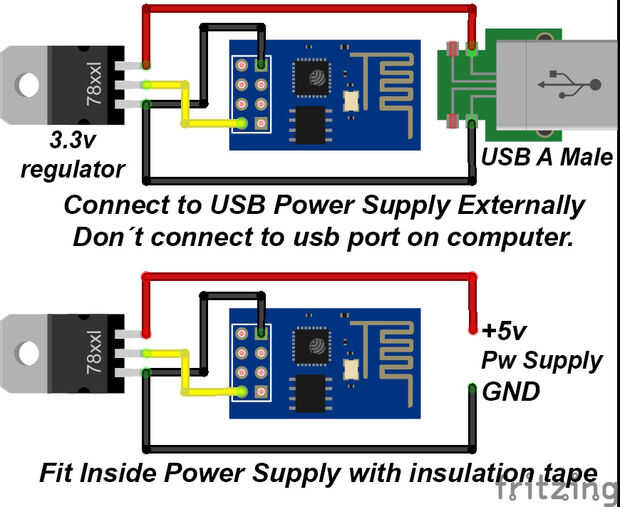 78xxl

3.3v regulator

USB A Male

Connect to USB Power Supply Externally
Don´t connect to usb port on computer.

78xxl

+5v
Pw Supply
GND

Fit Inside Power Supply with insulation tape

fritzing