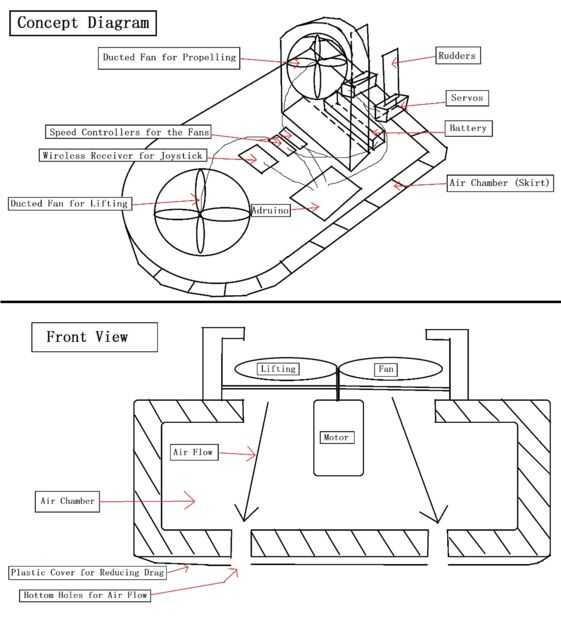 Concept Diagram

Ducted Fan for Propelling

Rudders

Servos

Speed Controllers for the Fans

Battery

Wireless Receiver for Joystick

Air Chamber (Skirt)

Ducted Fan for Lifting

Adruino

Front View

Lifting

Fan

Motor

Air Flow

Air Chamber

Plastic Cover for Reducing Drag

Bottom Holes for Air Flow