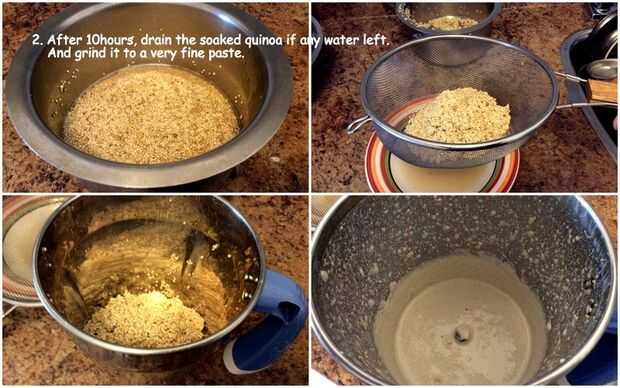 2. After 10hours, drain the soaked quinoa if any water left. And grind it to a very fine paste.