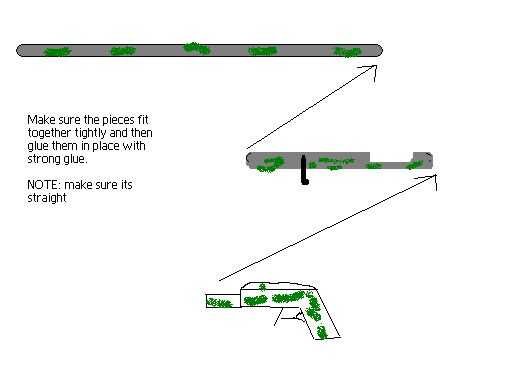 Make sure the pieces fit together tightly and then glue them in place with strong glue.

NOTE: make sure its straight