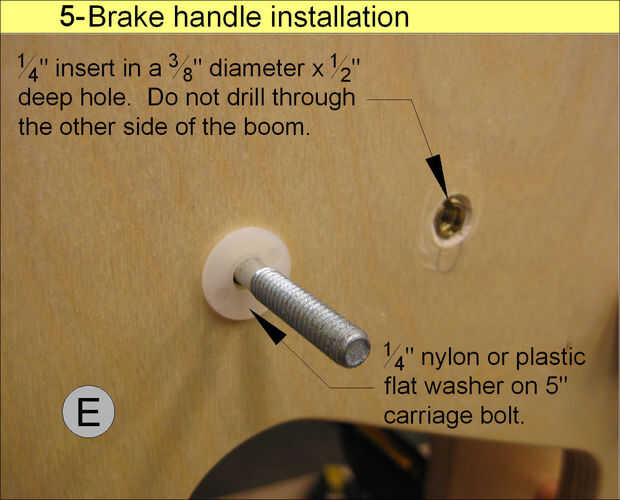 5-Brake handle installation

$\frac{1}{4}$" insert in a $\frac{3}{8}$" diameter x $\frac{1}{2}$" deep hole. Do not drill through the other side of the boom.

$\frac{1}{4}$" nylon or plastic flat washer on 5" carriage bolt.

E