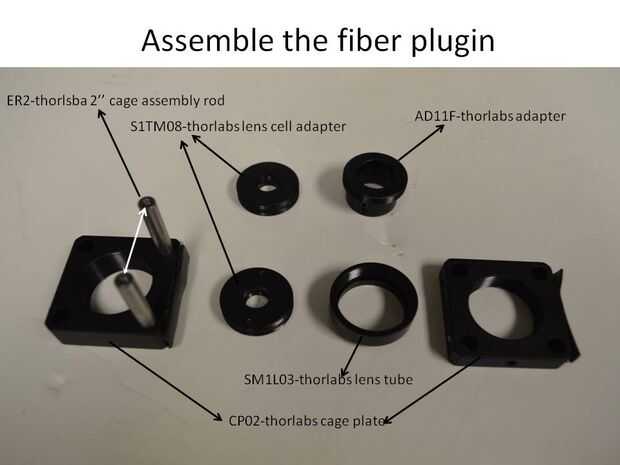 Assemble the fiber plugin

ER2-thorlsba 2'' cage assembly rod

S1TM08-thorlabs lens cell adapter

AD11F-thorlabs adapter

SM1L03-thorlabs lens tube

CP02-thorlabs cage plate