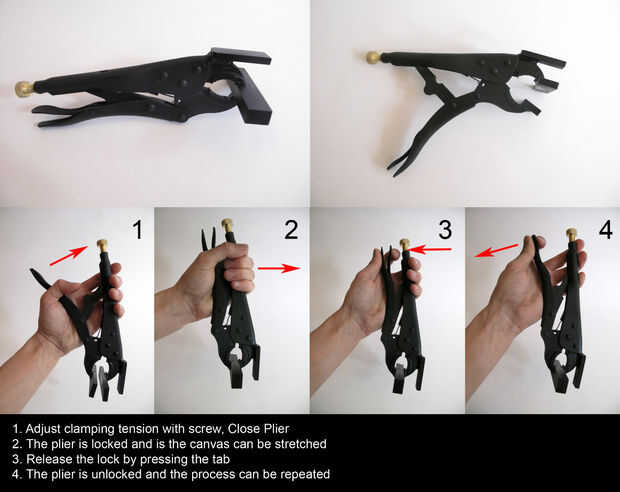 1

2

3

4

1. Adjust clamping tension with screw, Close Plier
2. The plier is locked and is the canvas can be stretched
3. Release the lock by pressing the tab
4. The plier is unlocked and the process can be repeated