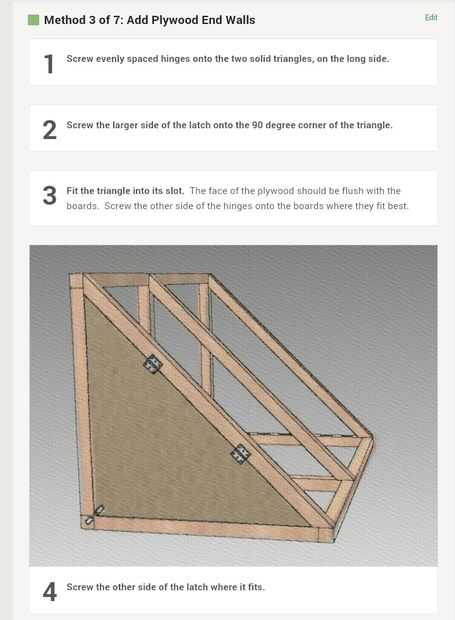 Method 3 of 7: Add Plywood End Walls

Edit

1 Screw evenly spaced hinges onto the two solid triangles, on the long side.

2 Screw the larger side of the latch onto the 90 degree corner of the triangle.

3 Fit the triangle into its slot. The face of the plywood should be flush with the boards. Screw the other side of the hinges onto the boards where they fit best.

4 Screw the other side of the latch where it fits.