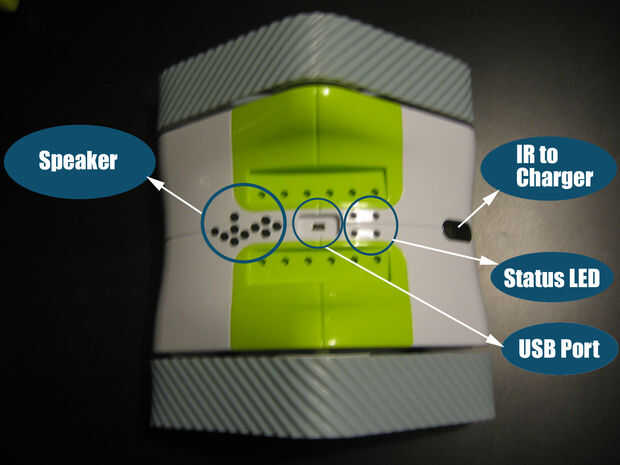 Speaker

IR to Charger

Status LED

USB Port