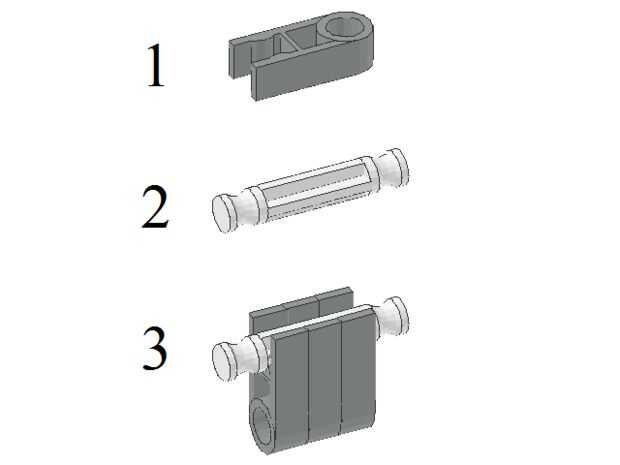 1

2

3