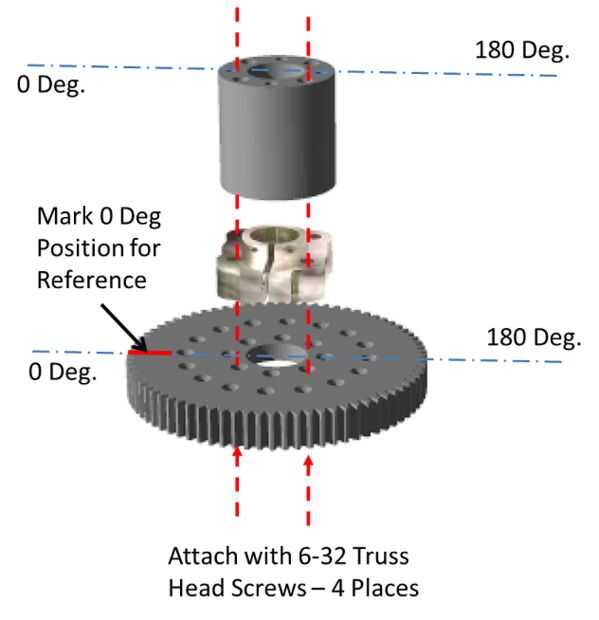 180 Deg.

0 Deg.

Mark 0 Deg Position for Reference

180 Deg.

0 Deg.

Attach with 6-32 Truss Head Screws – 4 Places