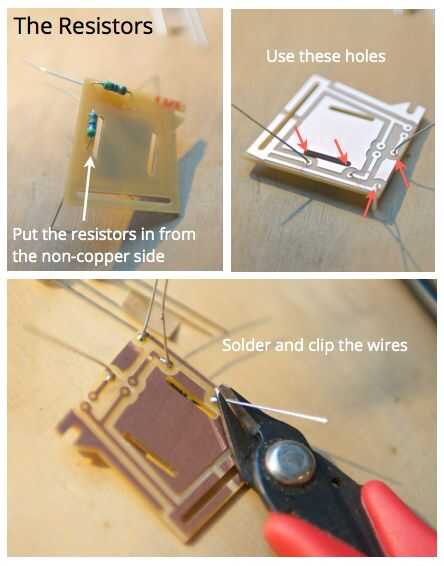 The Resistors

Put the resistors in from the non-copper side

Use these holes

Solder and clip the wires