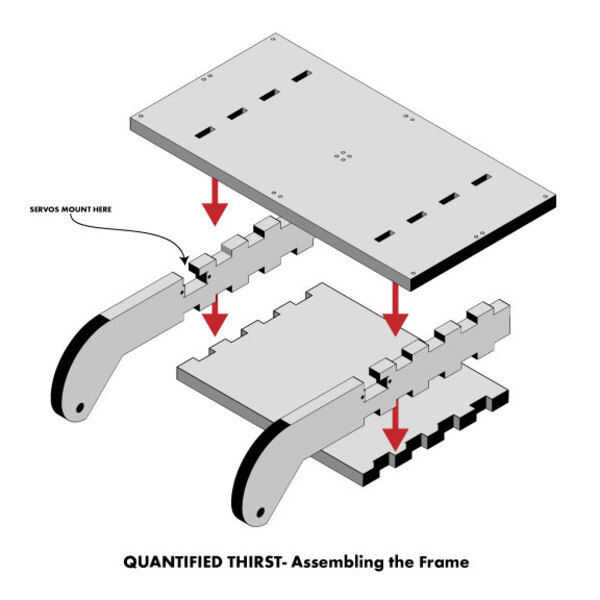 SERVOS MOUNT HERE

QUANTIFIED THIRST- Assembling the Frame