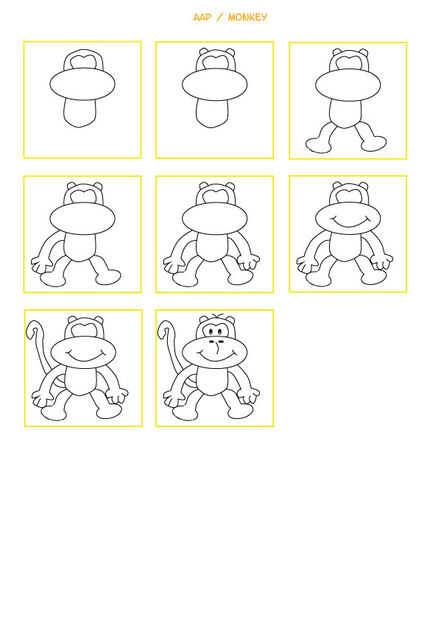 AAP / MONKEY