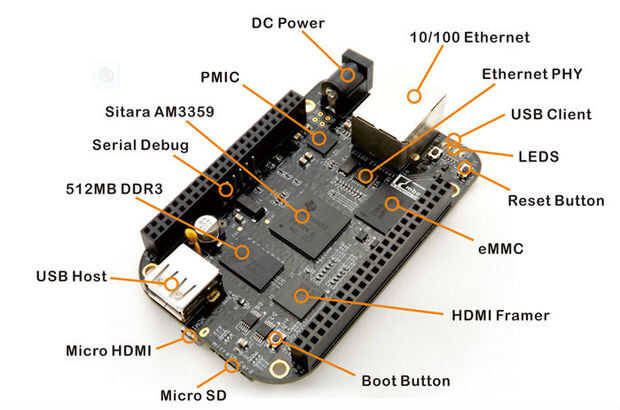 DC Power
10/100 Ethernet
PMIC
Ethernet PHY
Sitara AM3359
USB Client
Serial Debug
LEDS
512MB DDR3
Reset Button
eMMC
USB Host
HDMI Framer
Micro HDMI
Boot Button
Micro SD