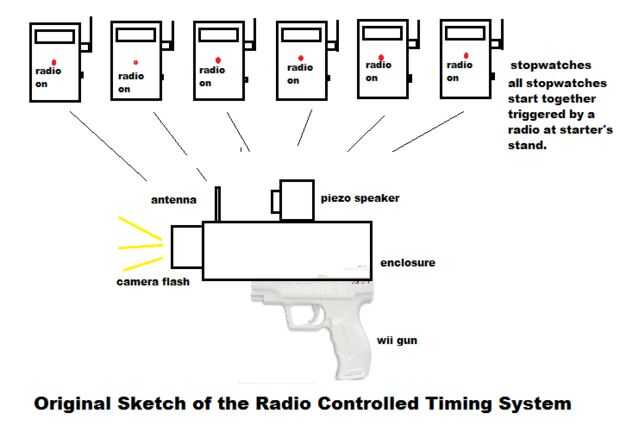 radio on

radio on

radio on

radio on

radio on

radio on

stopwatches

all stopwatches start together triggered by a radio at starter's stand.

antenna

piezo speaker

enclosure

camera flash

wii gun

Original Sketch of the Radio Controlled Timing System