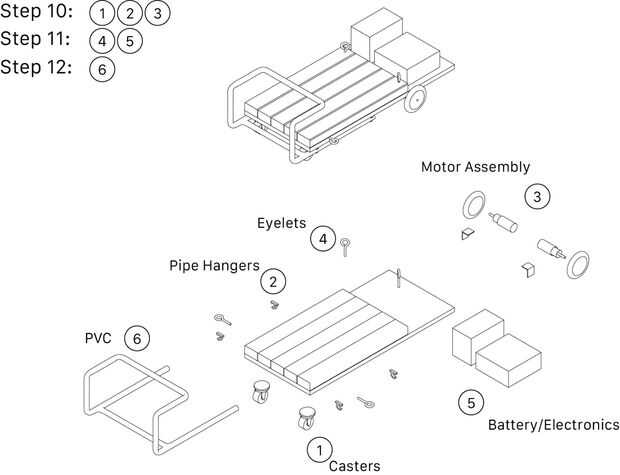 Step 10: 1 2 3
Step 11: 4 5
Step 12: 6

Motor Assembly 3

Eyelets 4

Pipe Hangers 2

PVC 6

5 Battery/Electronics

1 Casters