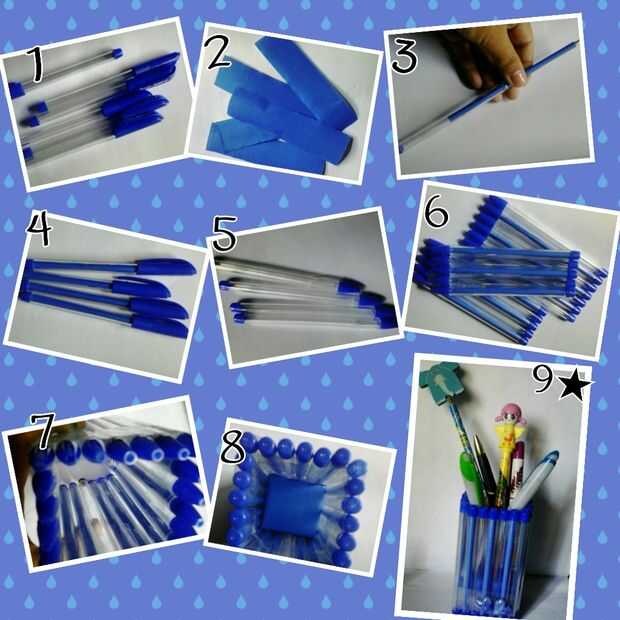 1
2
3
4
5
6
7
8
9★