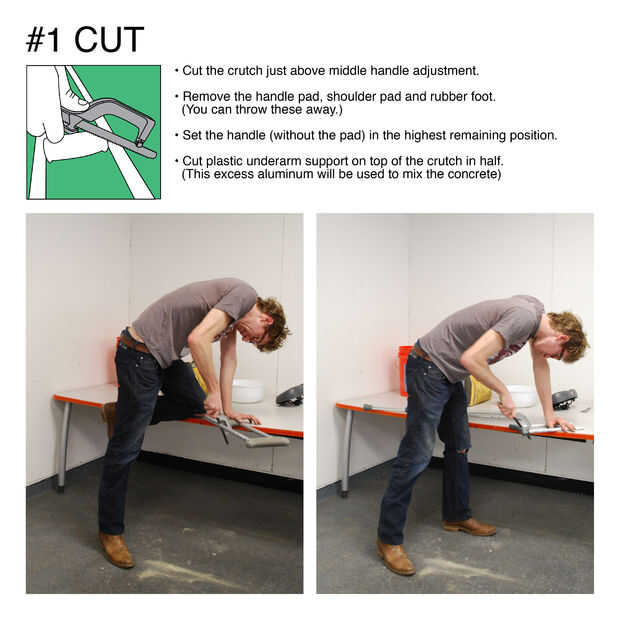 #1 CUT

• Cut the crutch just above middle handle adjustment.

• Remove the handle pad, shoulder pad and rubber foot. (You can throw these away.)

• Set the handle (without the pad) in the highest remaining position.

• Cut plastic underarm support on top of the crutch in half. (This excess aluminum will be used to mix the concrete)