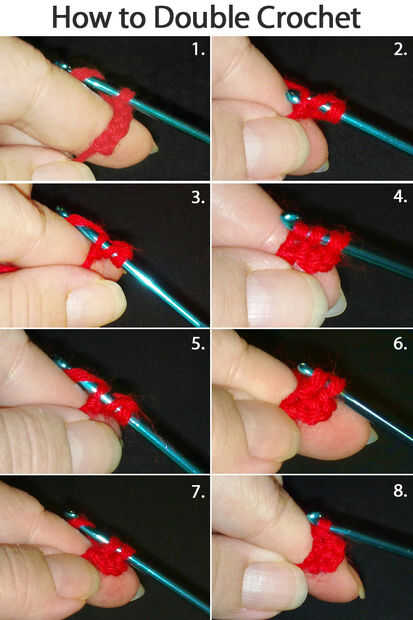 How to Double Crochet

1.

2.

3.

4.

5.

6.

7.

8.