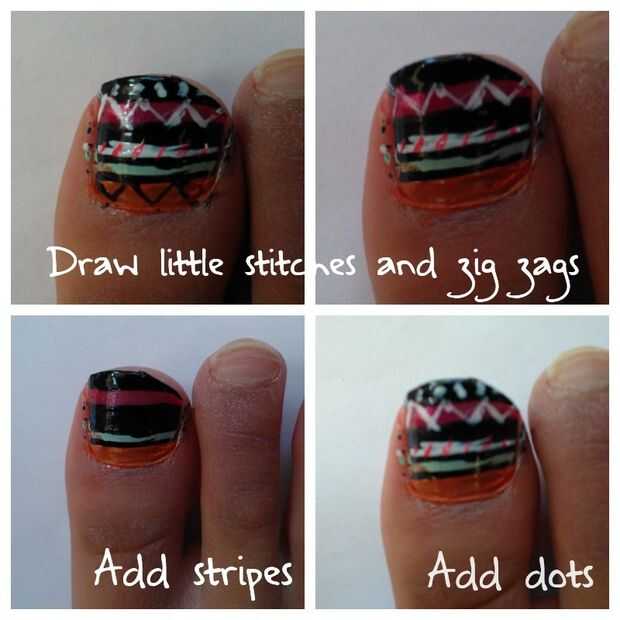 Draw little stitches and zig zags

Add stripes

Add dots