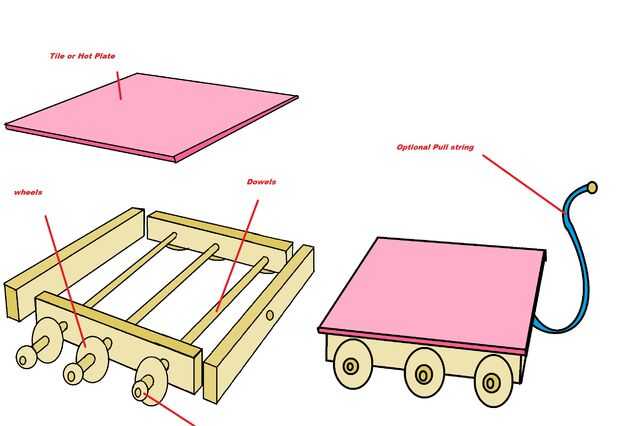 Tile or Hot Plate

Optional Pull string

wheels

Dowels