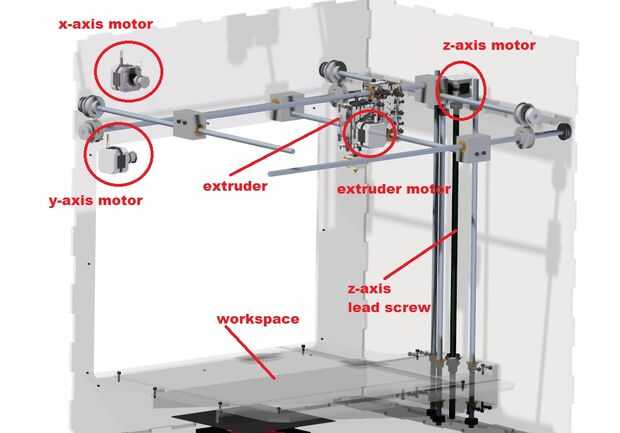 x-axis motor

z-axis motor

y-axis motor

extruder

extruder motor

z-axis
lead screw

workspace