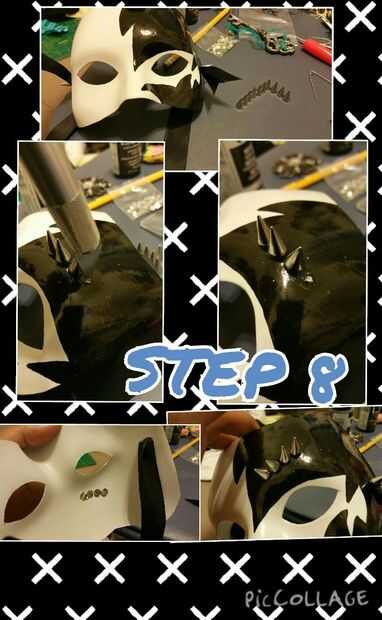 STEP 8

PicCOLLAGE