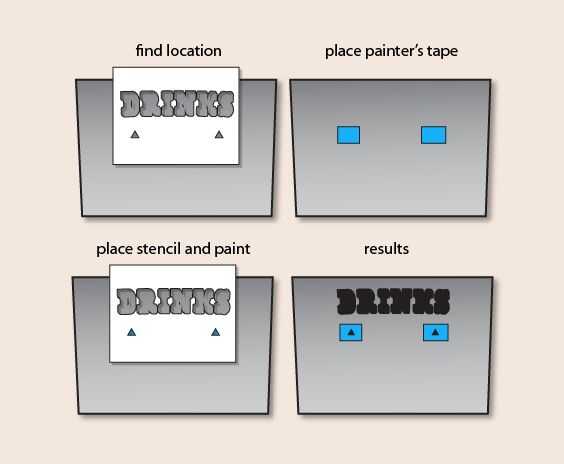 find location

DRINKS

place painter's tape

place stencil and paint

DRINKS

results

DRINKS