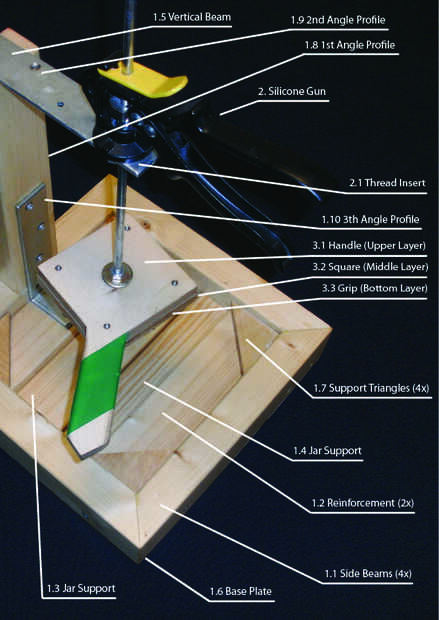 1.5 Vertical Beam

1.9 2nd Angle Profile

1.8 1st Angle Profile

2. Silicone Gun

2.1 Thread Insert

1.10 3th Angle Profile

3.1 Handle (Upper Layer)

3.2 Square (Middle Layer)

3.3 Grip (Bottom Layer)

1.7 Support Triangles (4x)

1.4 Jar Support

1.2 Reinforcement (2x)

1.1 Side Beams (4x)

1.3 Jar Support

1.6 Base Plate