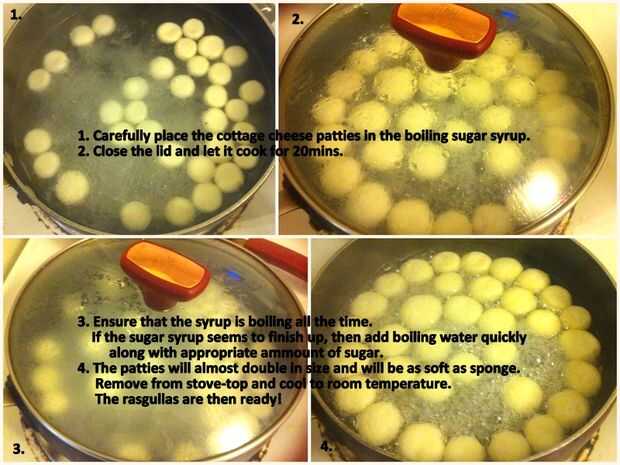 1.

2.

1. Carefully place the cottage cheese patties in the boiling sugar syrup.
2. Close the lid and let it cook for 20mins.

3. Ensure that the syrup is boiling all the time.
If the sugar syrup seems to finish up, then add boiling water quickly along with appropriate ammount of sugar.
4. The patties will almost double in size and will be as soft as sponge.
Remove from stove-top and cool to room temperature.
The rasgullas are then ready!

3.

4.