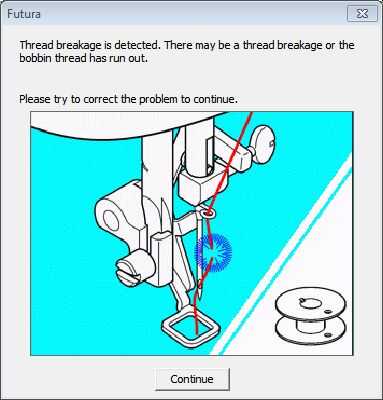 Futura

Thread breakage is detected. There may be a thread breakage or the bobbin thread has run out.

Please try to correct the problem to continue.

Continue