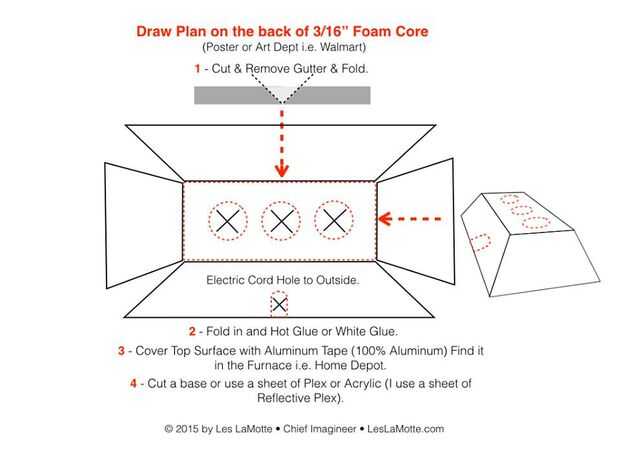 Draw Plan on the back of 3/16" Foam Core
(Poster or Art Dept i.e. Walmart)

1 - Cut & Remove Gutter & Fold.

Electric Cord Hole to Outside.

2 - Fold in and Hot Glue or White Glue.

3 - Cover Top Surface with Aluminum Tape (100% Aluminum) Find it in the Furnace i.e. Home Depot.

4 - Cut a base or use a sheet of Plex or Acrylic (I use a sheet of Reflective Plex).

© 2015 by Les LaMotte • Chief Imagineer • LesLaMotte.com