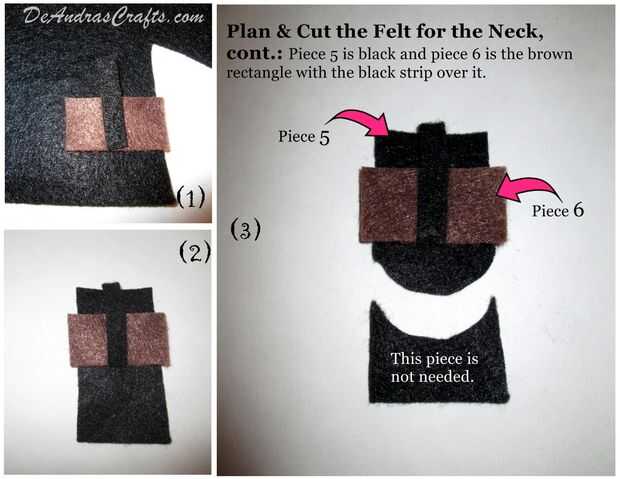 DeAndrasCrafts.com

(1)

(2)

Plan & Cut the Felt for the Neck, cont.: Piece 5 is black and piece 6 is the brown rectangle with the black strip over it.

(3)

Piece 5

Piece 6

This piece is not needed.