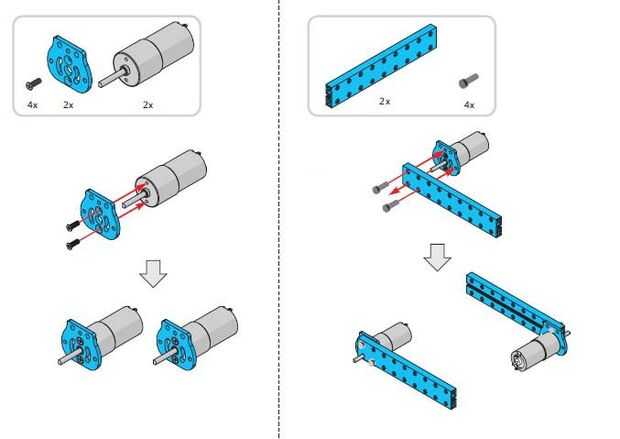 4x 2x 2x

2x 4x