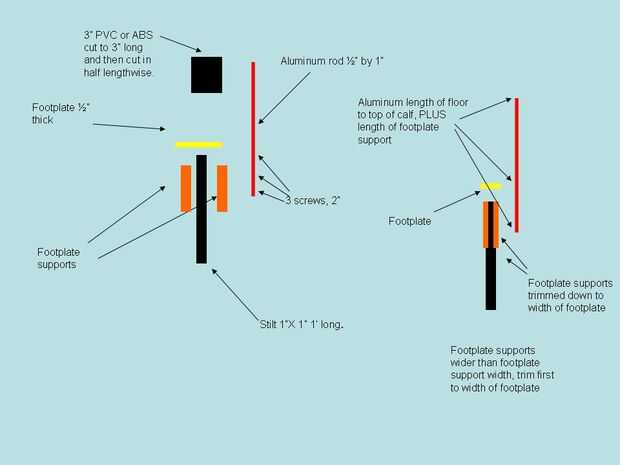 3" PVC or ABS cut to 3" long and then cut in half lengthwise.

Aluminum rod ½" by 1"

Footplate ½" thick

3 screws, 2"

Footplate supports

Stilt 1"X 1" 1' long.

Aluminum length of floor to top of calf, PLUS length of footplate support

Footplate

Footplate supports trimmed down to width of footplate

Footplate supports wider than footplate support width, trim first to width of footplate