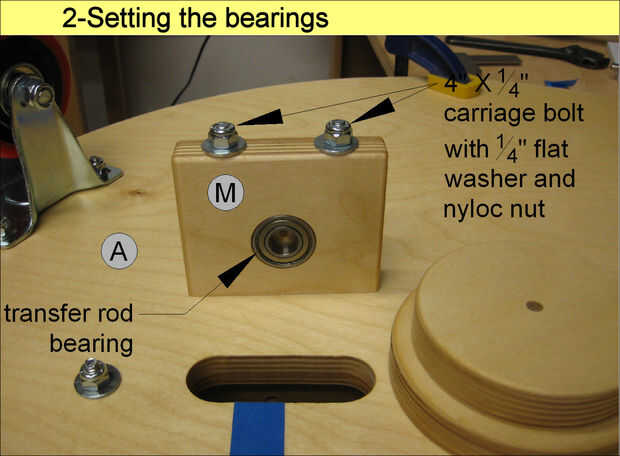 2-Setting the bearings

4" X $\frac{1}{4}$" carriage bolt with $\frac{1}{4}$" flat washer and nyloc nut

M

A

transfer rod bearing