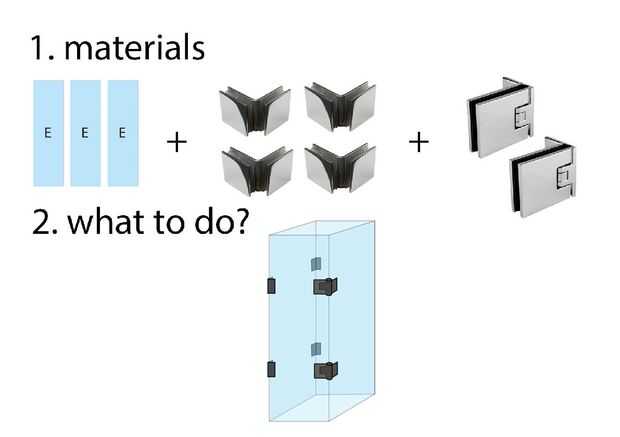 1. materials

E E E + +

2. what to do?