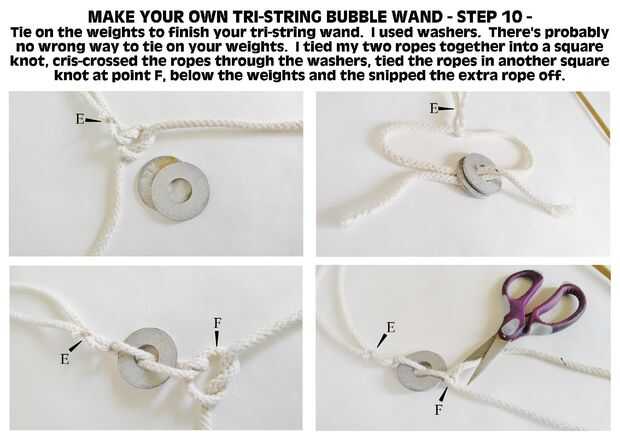 MAKE YOUR OWN TRI-STRING BUBBLE WAND - STEP 10 -
Tie on the weights to finish your tri-string wand. I used washers. There's probably no wrong way to tie on your weights. I tied my two ropes together into a square knot, cris-crossed the ropes through the washers, tied the ropes in another square knot at point F, below the weights and the snipped the extra rope off.

E

E

E
F

E
F