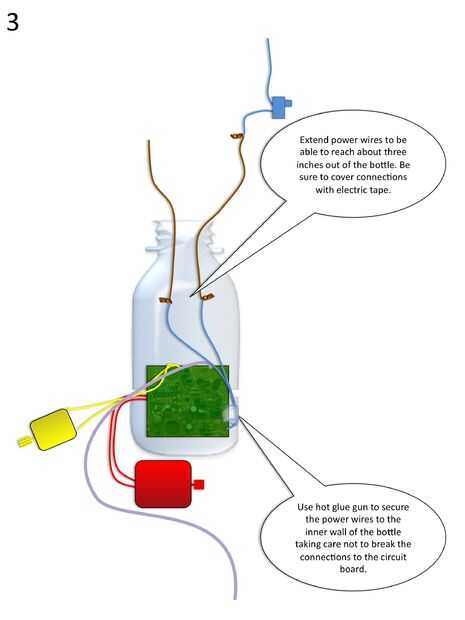 3

Extend power wires to be able to reach about three inches out of the bottle. Be sure to cover connections with electric tape.

Use hot glue gun to secure the power wires to the inner wall of the bottle taking care not to break the connections to the circuit board.