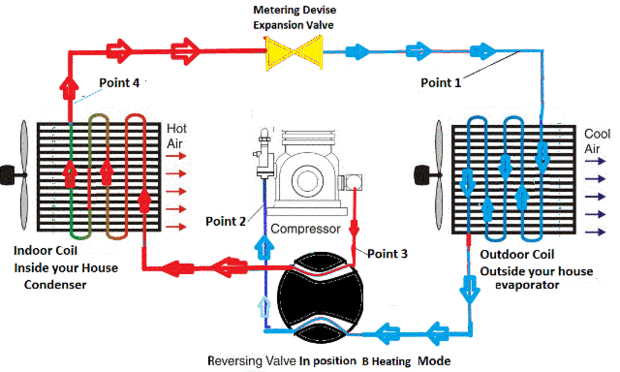 Metering Devise
Expansion Valve

Point 4

Point 1

Hot
Air

Cool
Air

Point 2

Compressor

Point 3

Indoor Coil
Inside your House
Condenser

Outdoor Coil
Outside your house
evaporator

Reversing Valve In position B Heating Mode