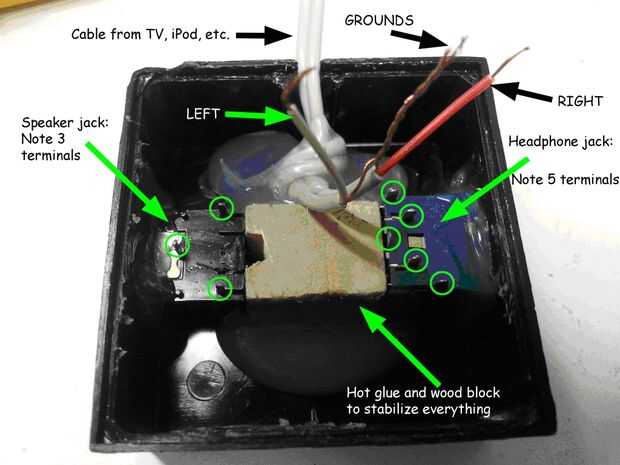 Cable from TV, iPod, etc.

GROUNDS

RIGHT

LEFT

Speaker jack: Note 3 terminals

Headphone jack: Note 5 terminals

Hot glue and wood block to stabilize everything