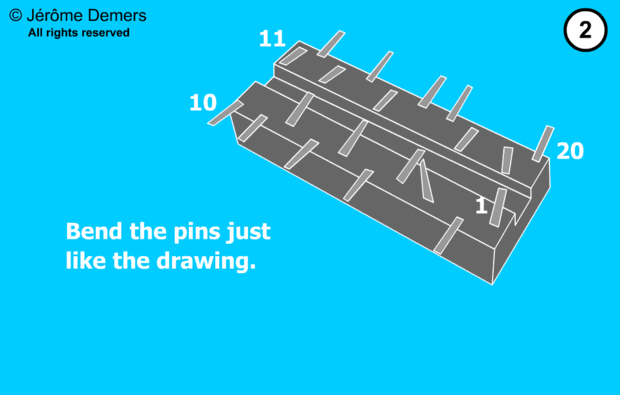 © Jérôme Demers
All rights reserved

2

11

10

20

1

Bend the pins just like the drawing.