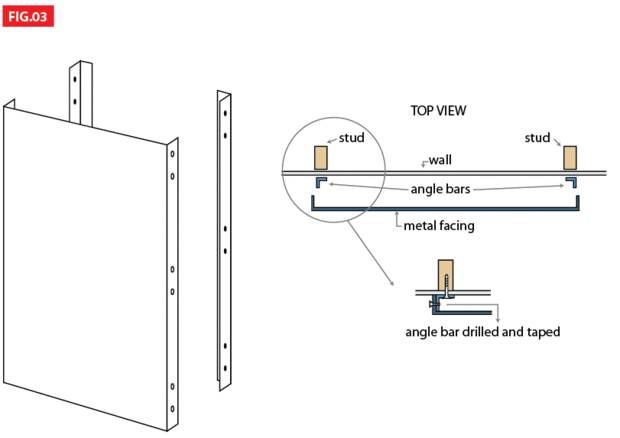 FIG.03

TOP VIEW

stud

stud

wall

angle bars

metal facing

angle bar drilled and taped