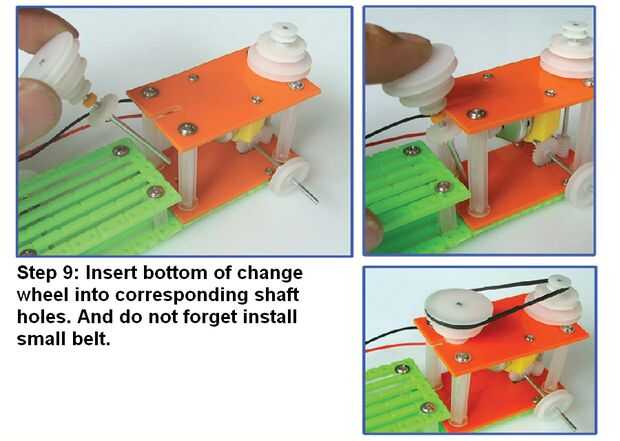 Step 9: Insert bottom of change wheel into corresponding shaft holes. And do not forget install small belt.