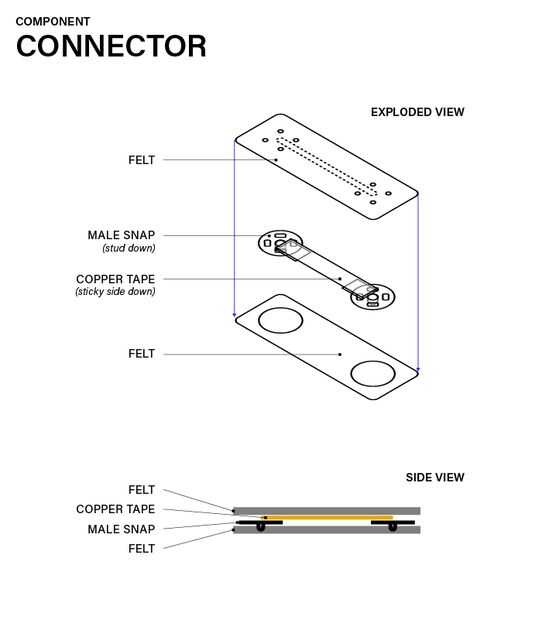 COMPONENT
CONNECTOR

EXPLODED VIEW

FELT

MALE SNAP
(stud down)

COPPER TAPE
(sticky side down)

FELT

SIDE VIEW

FELT
COPPER TAPE
MALE SNAP
FELT