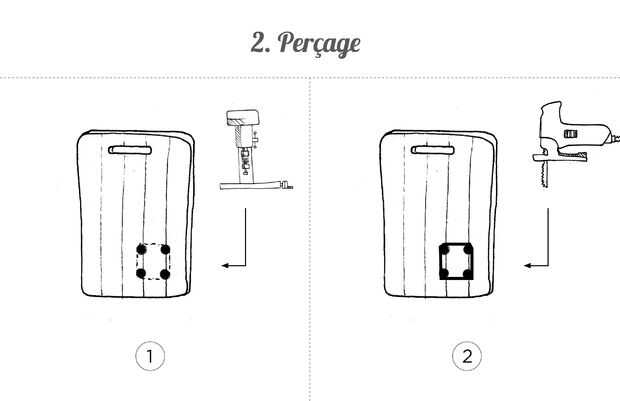 2. Perçage

1

2