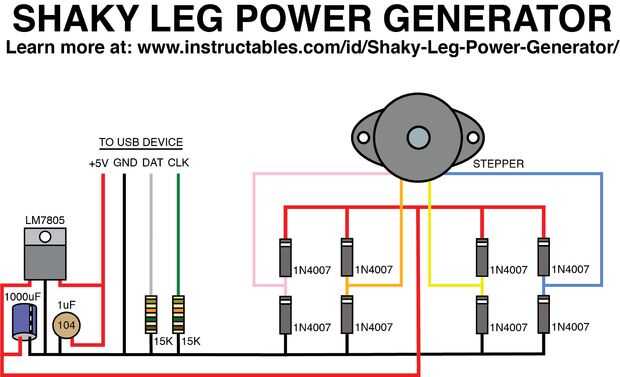 SHAKY LEG POWER GENERATOR
Learn more at: www.instructables.com/id/Shaky-Leg-Power-Generator/

TO USB DEVICE
+5V GND DAT CLK

STEPPER

LM7805

1000uF

1uF

104

15K 15K

1N4007
1N4007
1N4007
1N4007
1N4007
1N4007
1N4007
1N4007