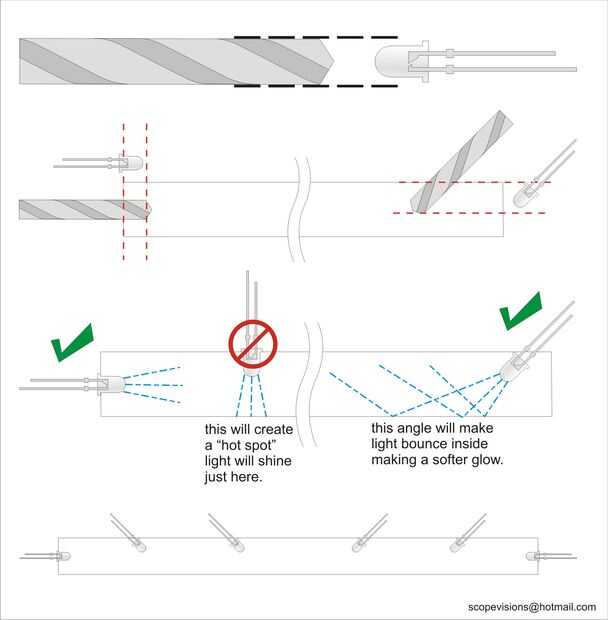 this will create a “hot spot” light will shine just here.

this angle will make light bounce inside making a softer glow.

scopevisions@hotmail.com