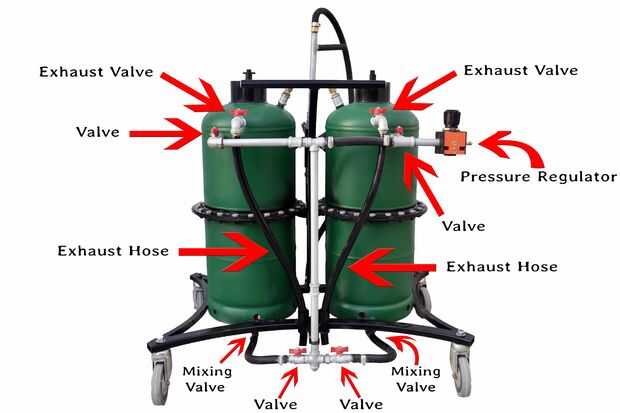 Exhaust Valve

Exhaust Valve

Valve

Pressure Regulator

Valve

Exhaust Hose

Exhaust Hose

Mixing Valve

Mixing Valve

Valve

Valve