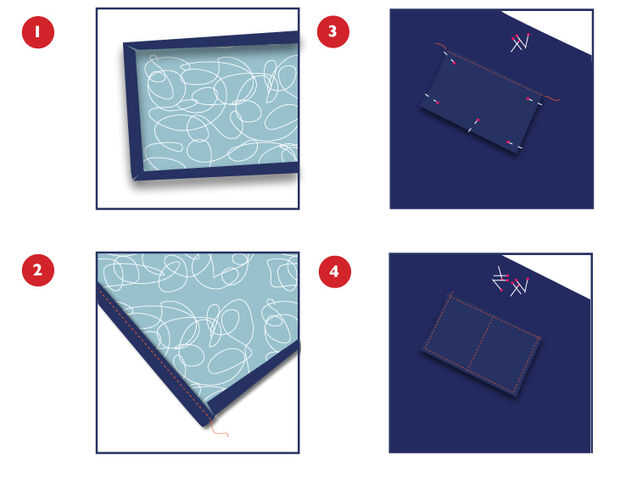 1
3
2
4