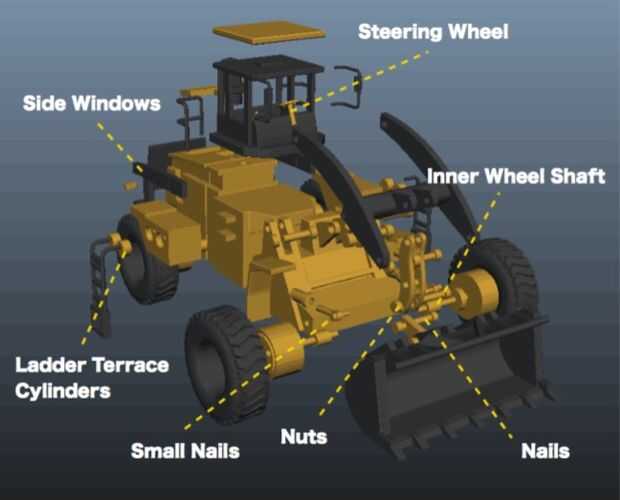 Steering Wheel

Side Windows

Inner Wheel Shaft

Ladder Terrace Cylinders

Small Nails

Nuts

Nails