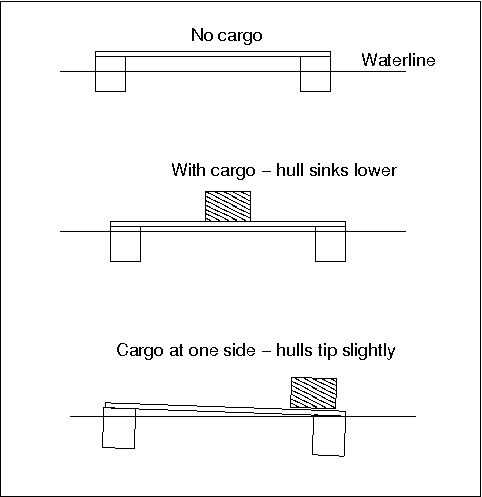 No cargo

Waterline

With cargo – hull sinks lower

Cargo at one side – hulls tip slightly