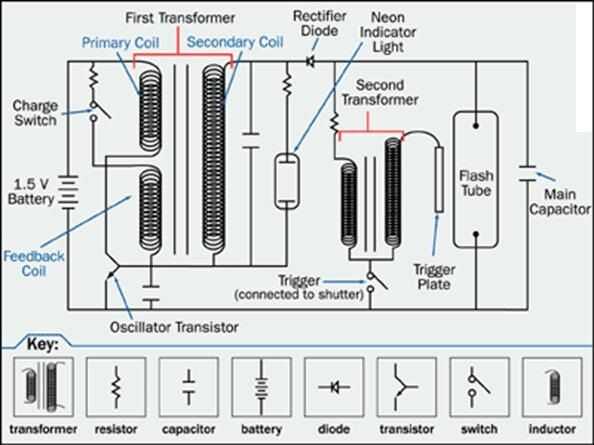 First Transformer

Primary Coil

Secondary Coil

Rectifier Diode

Neon Indicator Light

Charge Switch

Second Transformer

1.5 V Battery

Flash Tube

Main Capacitor

Feedback Coil

Trigger (connected to shutter)

Trigger Plate

Oscillator Transistor

Key:

transformer

resistor

capacitor

battery

diode

transistor

switch

inductor